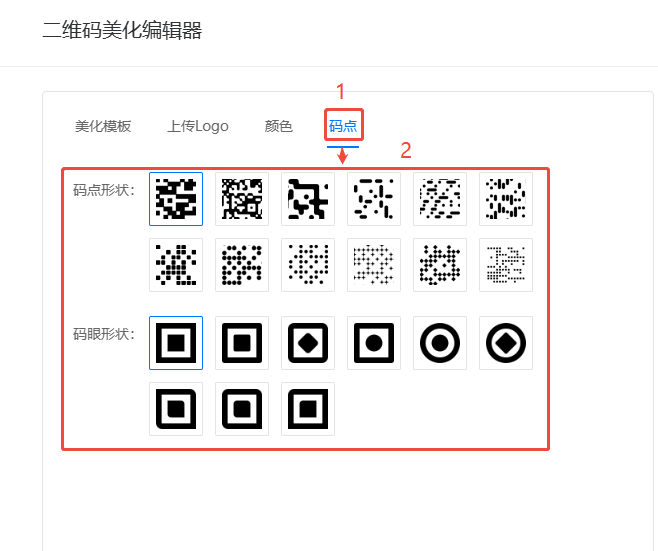 二维码美化编辑器

1

美化模板　上传Logo　颜色　码点

2

码点形状：

码眼形状：